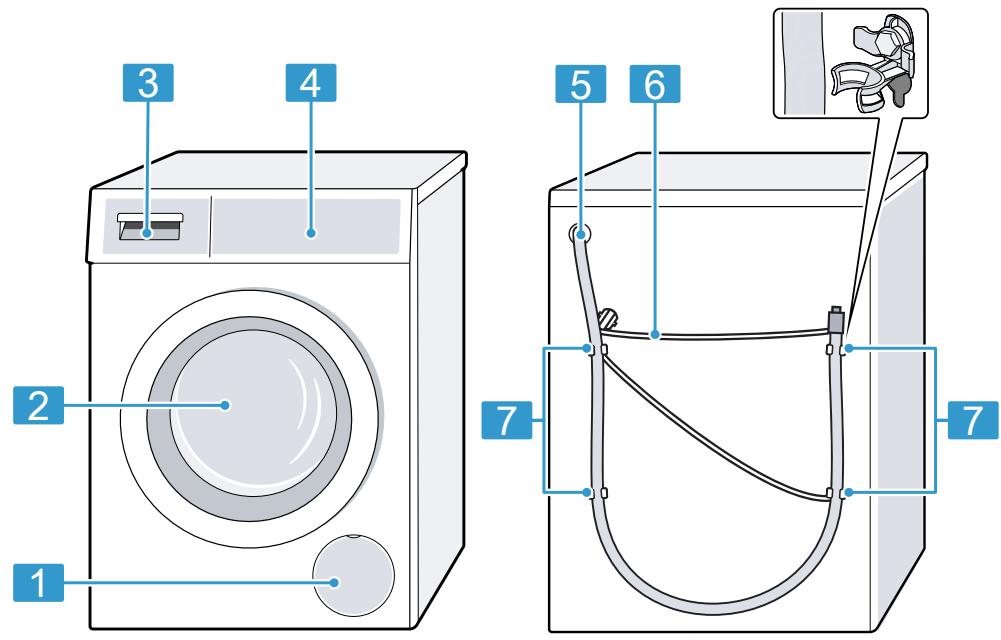 3
4
2
1
5
6
7
7