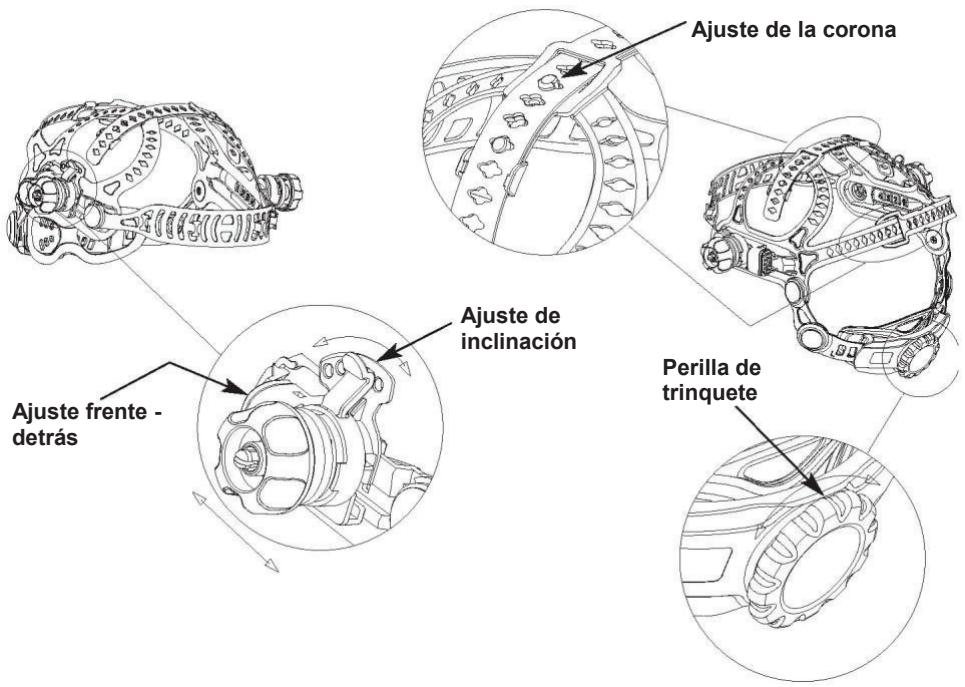 Ajuste de la corona

Ajuste de inclinación

Ajuste frente - detrás

Perilla de trinquete