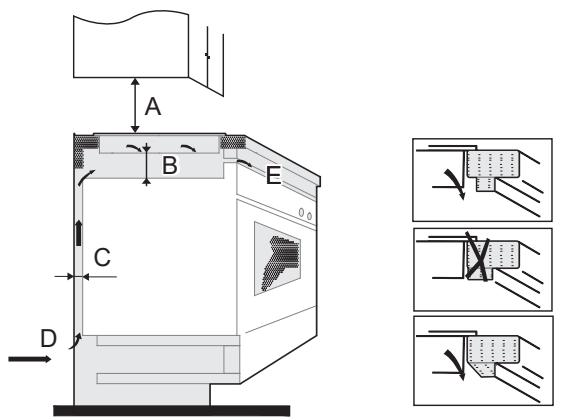 A
B
E
C
D