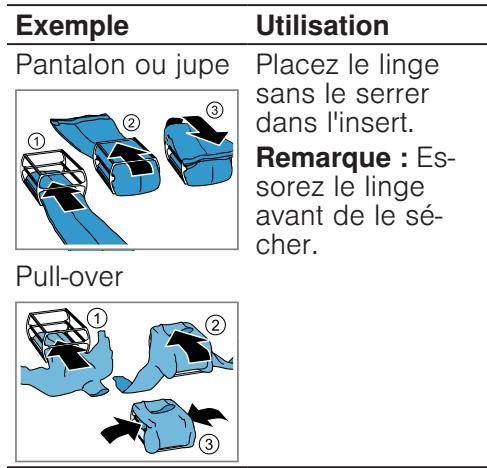 | Exemple | Utilisation |
|---|---|
| Pantalon ou jupe ① ② ③ Pull-over ① ② ③ | Placez le linge sans le serrer dans l'insert. **Remarque :** Essorez le linge avant de le sécher. |