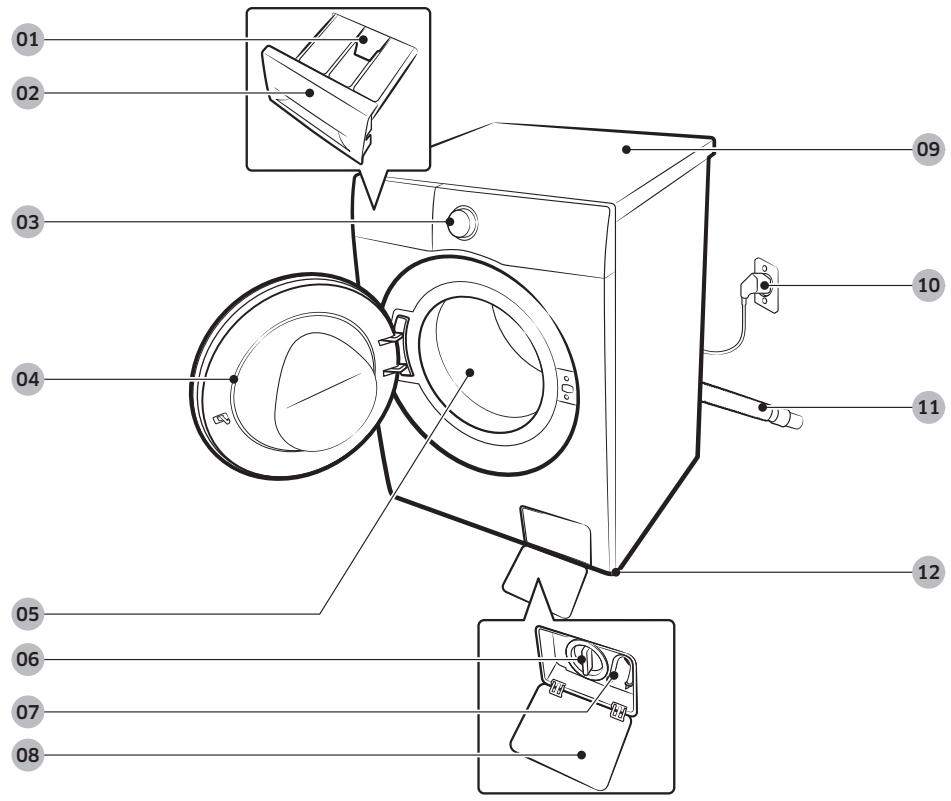 01
02
03
04
05
06
07
08
09
10
11
12