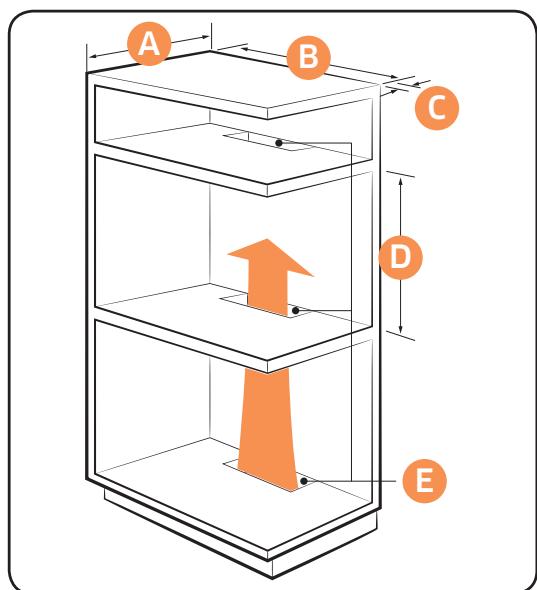 A
B
C
D
E