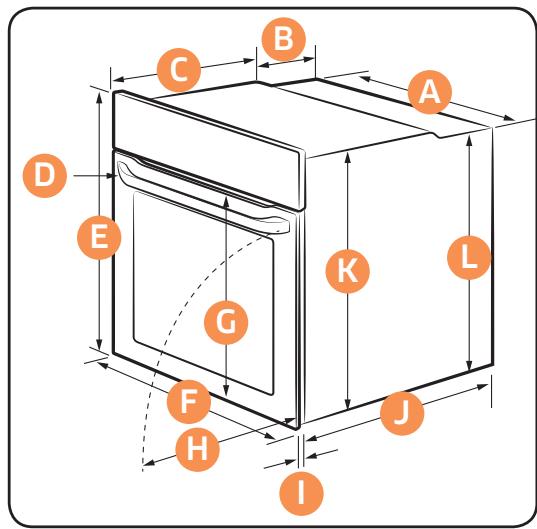 B
C
A
D
E
K
L
G
F
J
H
I