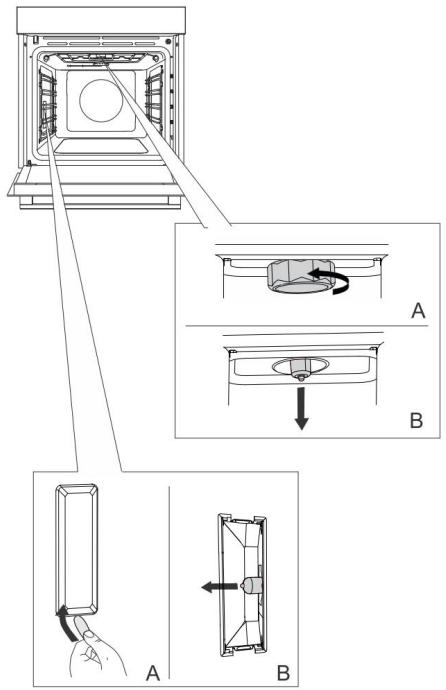 A

B

A

B