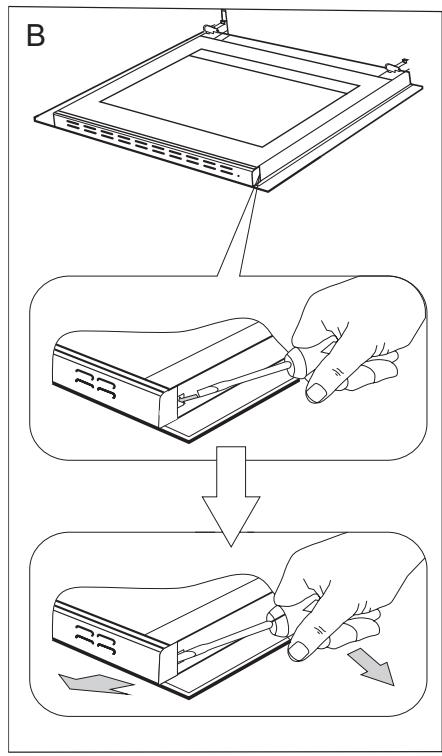 B