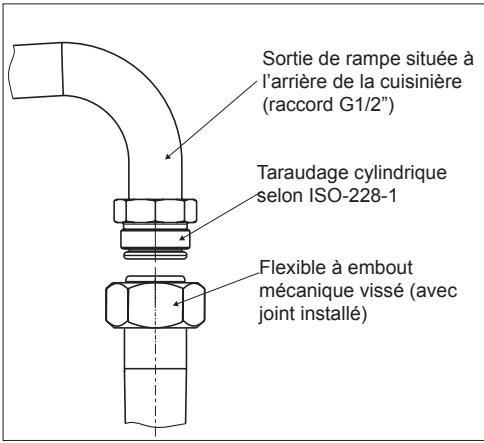 Sortie de rampe située à l’arrière de la cuisinière (raccord G1/2”)

Taraudage cylindrique selon ISO-228-1

Flexible à embout mécanique vissé (avec joint installé)