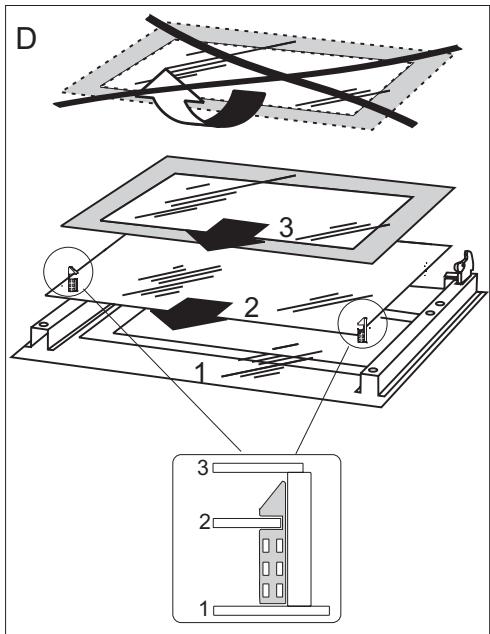 D

3

2

1

3

2

1