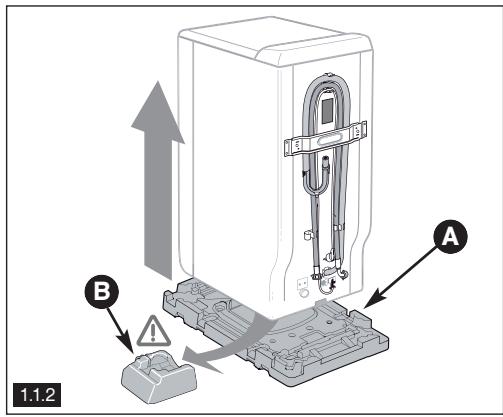 A

B

1.1.2