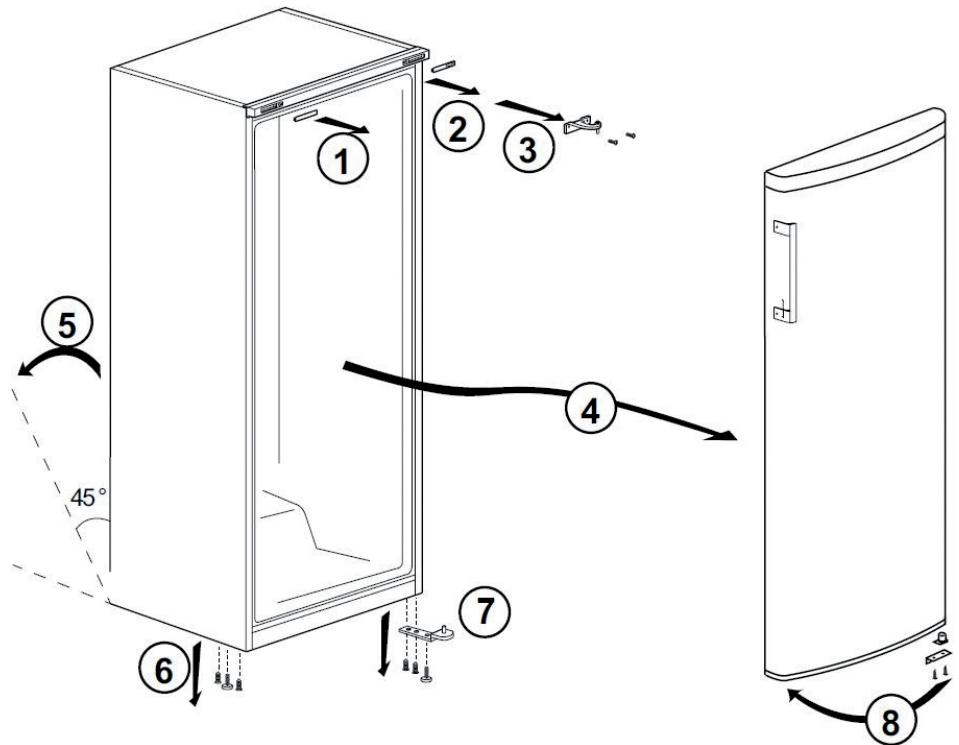 1
2
3
5
4
45°
6
7
8