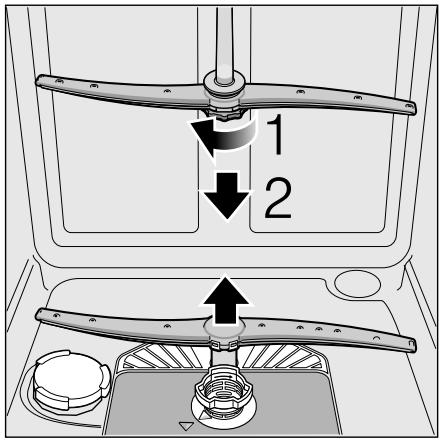 1
2