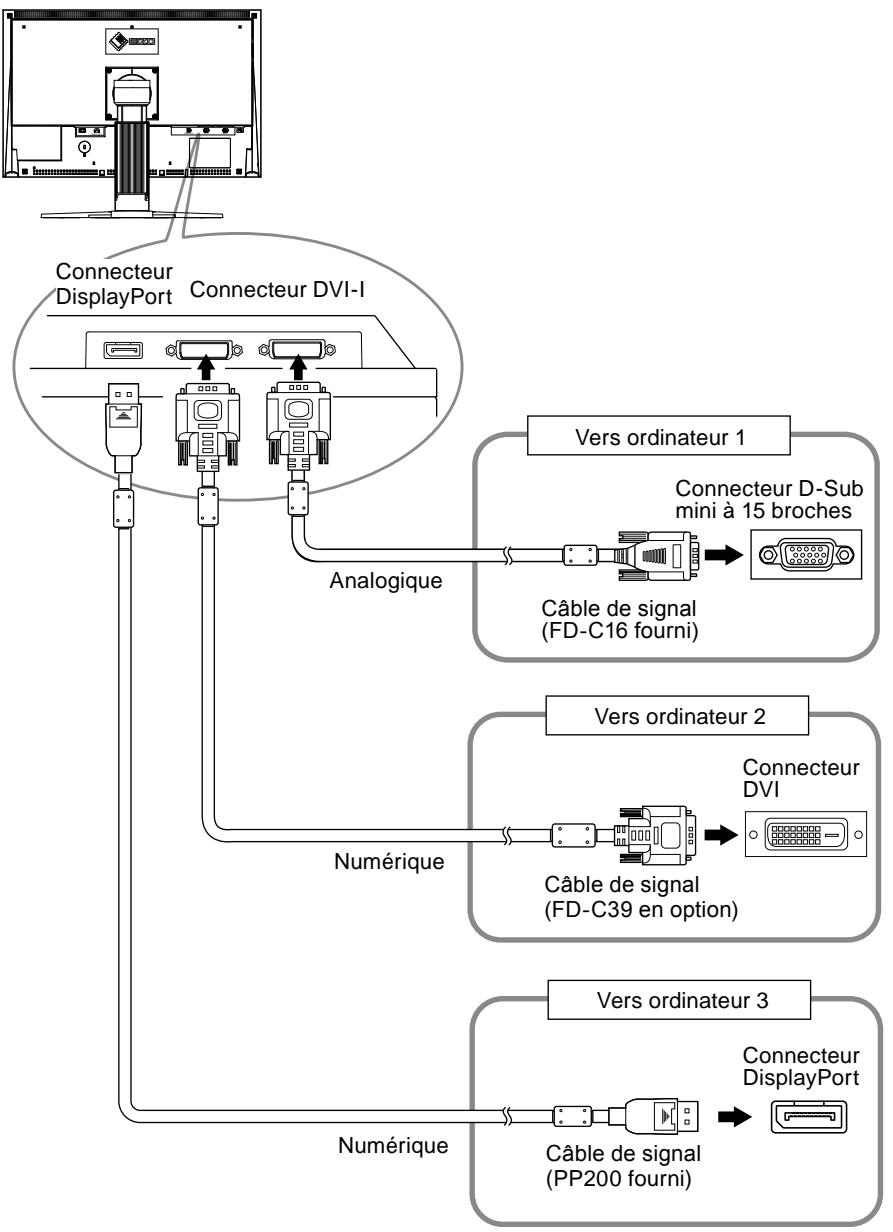 EIZO

Connecteur DisplayPort

Connecteur DVI-I

Vers ordinateur 1

Connecteur D-Sub mini à 15 broches

Analogique

Câble de signal (FD-C16 fourni)

Vers ordinateur 2

Connecteur DVI

Numérique

Câble de signal (FD-C39 en option)

Vers ordinateur 3

Connecteur DisplayPort

Numérique

Câble de signal (PP200 fourni)