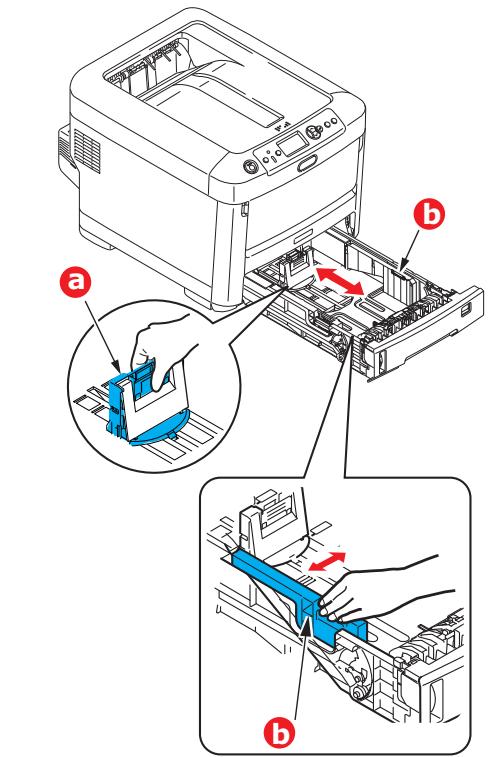 b

a

b