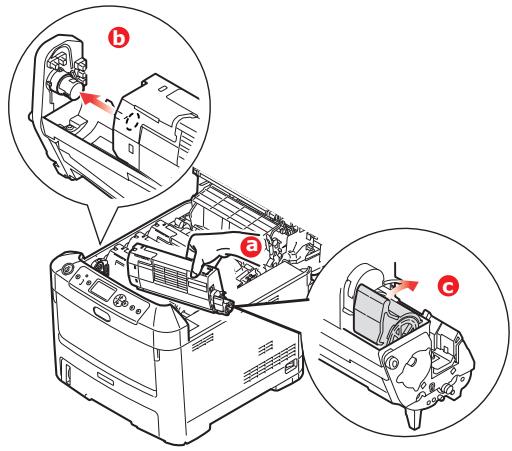 b

a

c