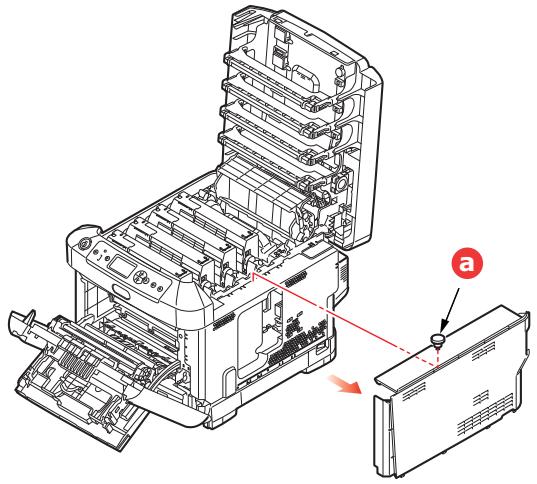 a