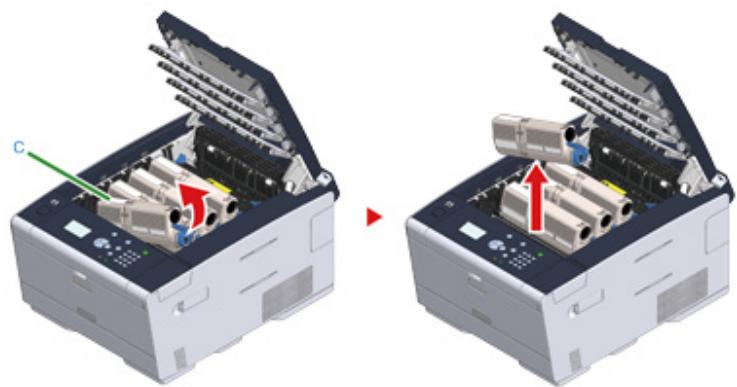 C