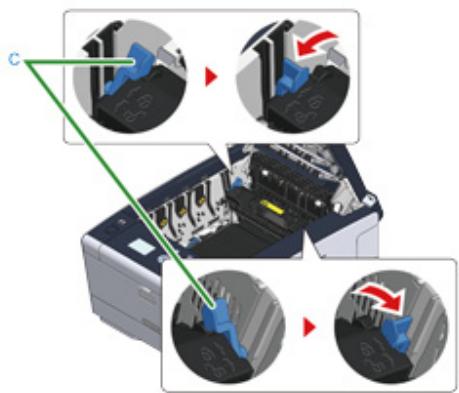 C