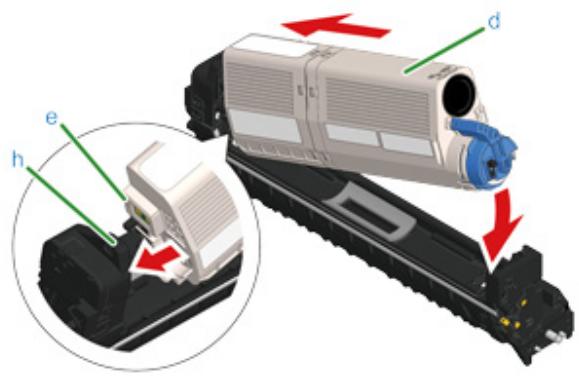 d
e
h