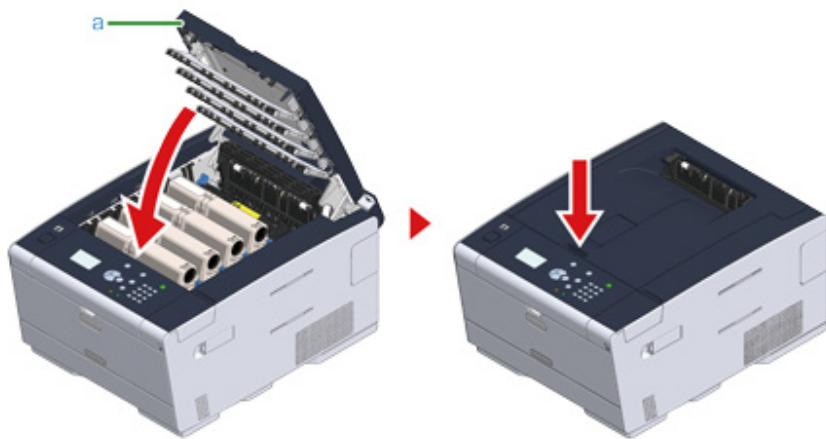 a