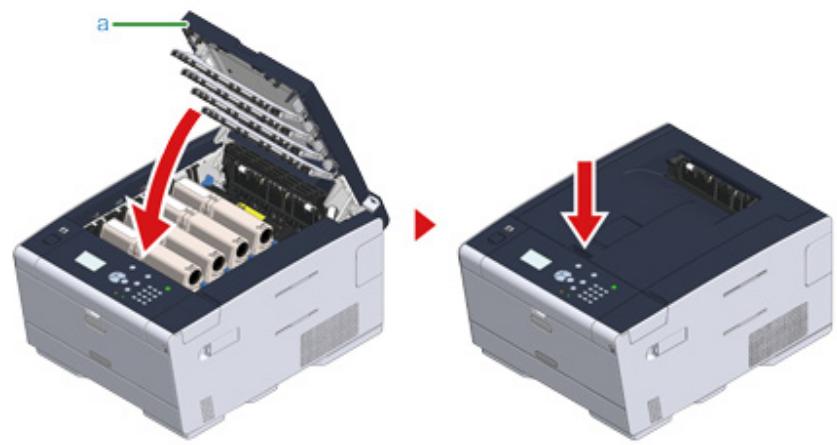 a