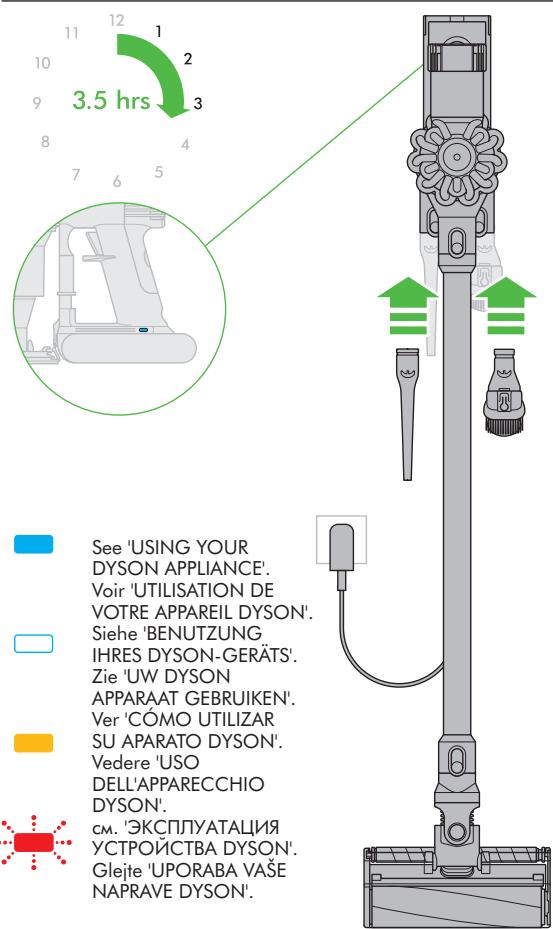 12
1
2
3
4
5
6
7
8
9
10
11
3.5 hrs

See 'USING YOUR DYSON APPLIANCE'.
Voir 'UTILISATION DE VOTRE APPAREIL DYSON'.
Siehe 'BENUTZUNG IHRES DYSON-GERÄTS'.
Zie 'UW DYSON APPARAAT GEBRUIKEN'.
Ver 'CÓMO UTILIZAR SU APARATO DYSON'.
Vedere 'USO DELL'APPARECCHIO DYSON'.
см. 'ЭКСПЛУАТАЦИЯ УСТРОЙСТВА DYSON'.
Glejte 'UPORABA VAŠE NAPRAVE DYSON'.