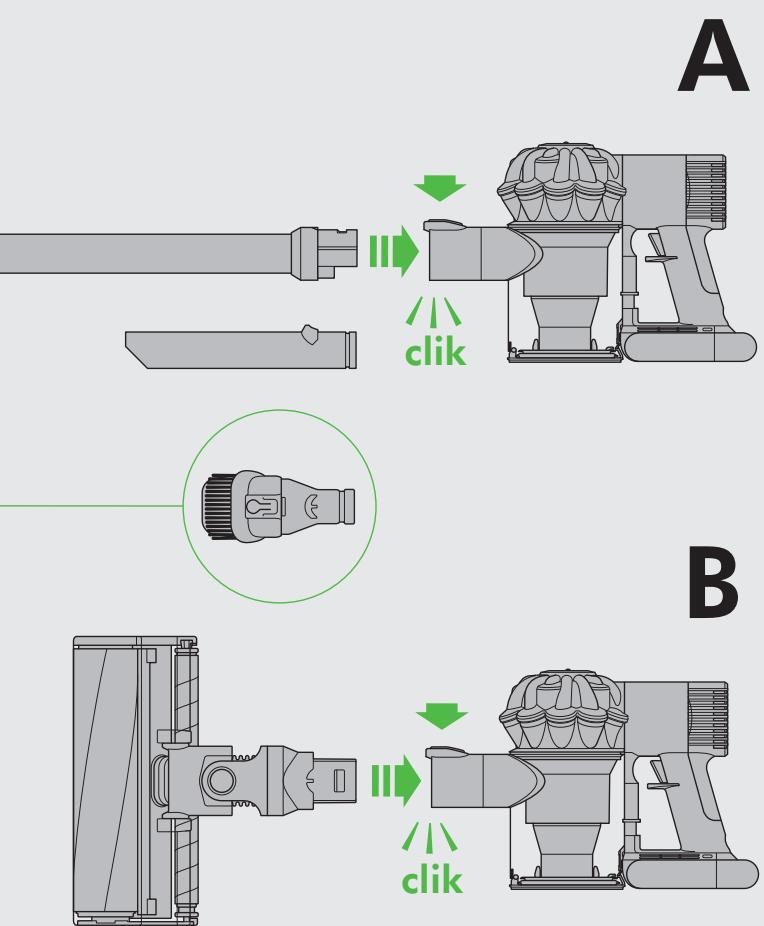 A

clik

B

clik