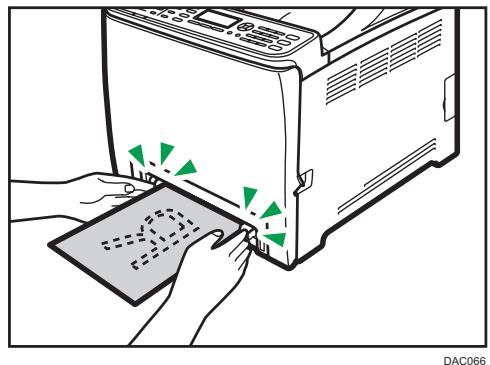 DAC066