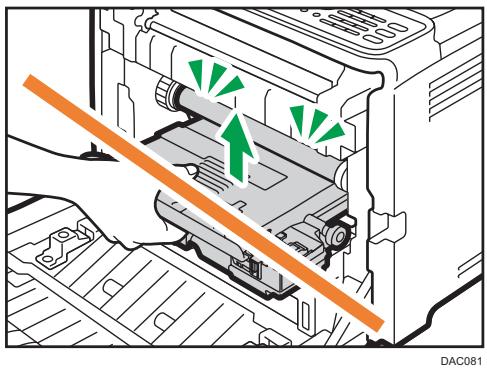 DAC081