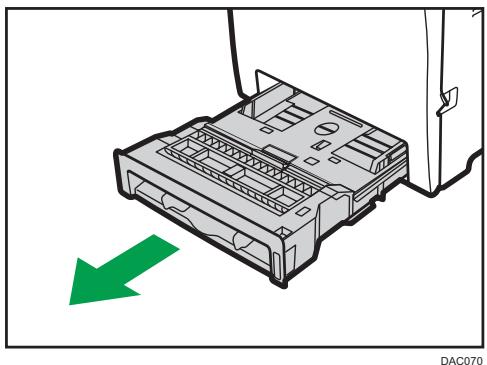 DAC070