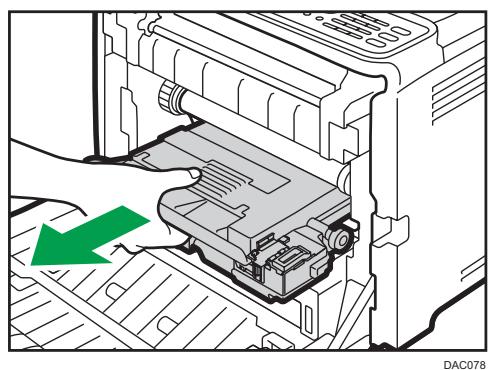 DAC078