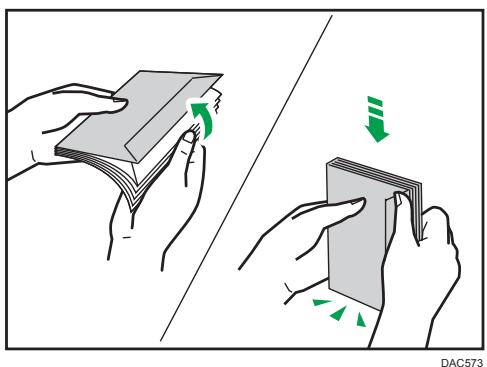 DAC573