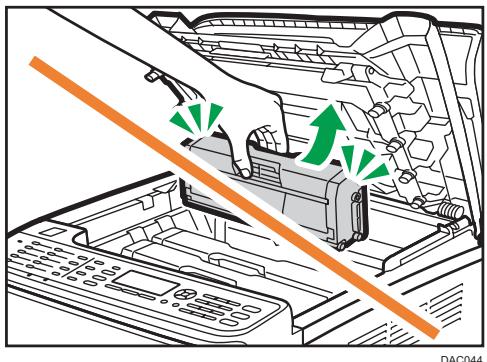 DAC044