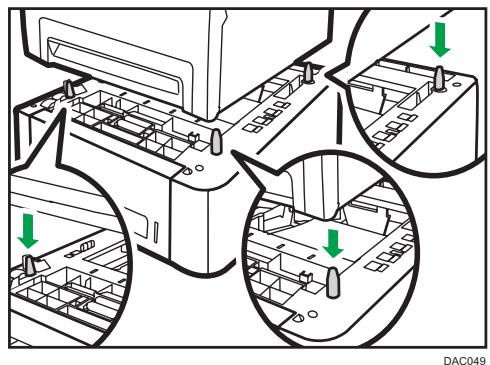 DAC049