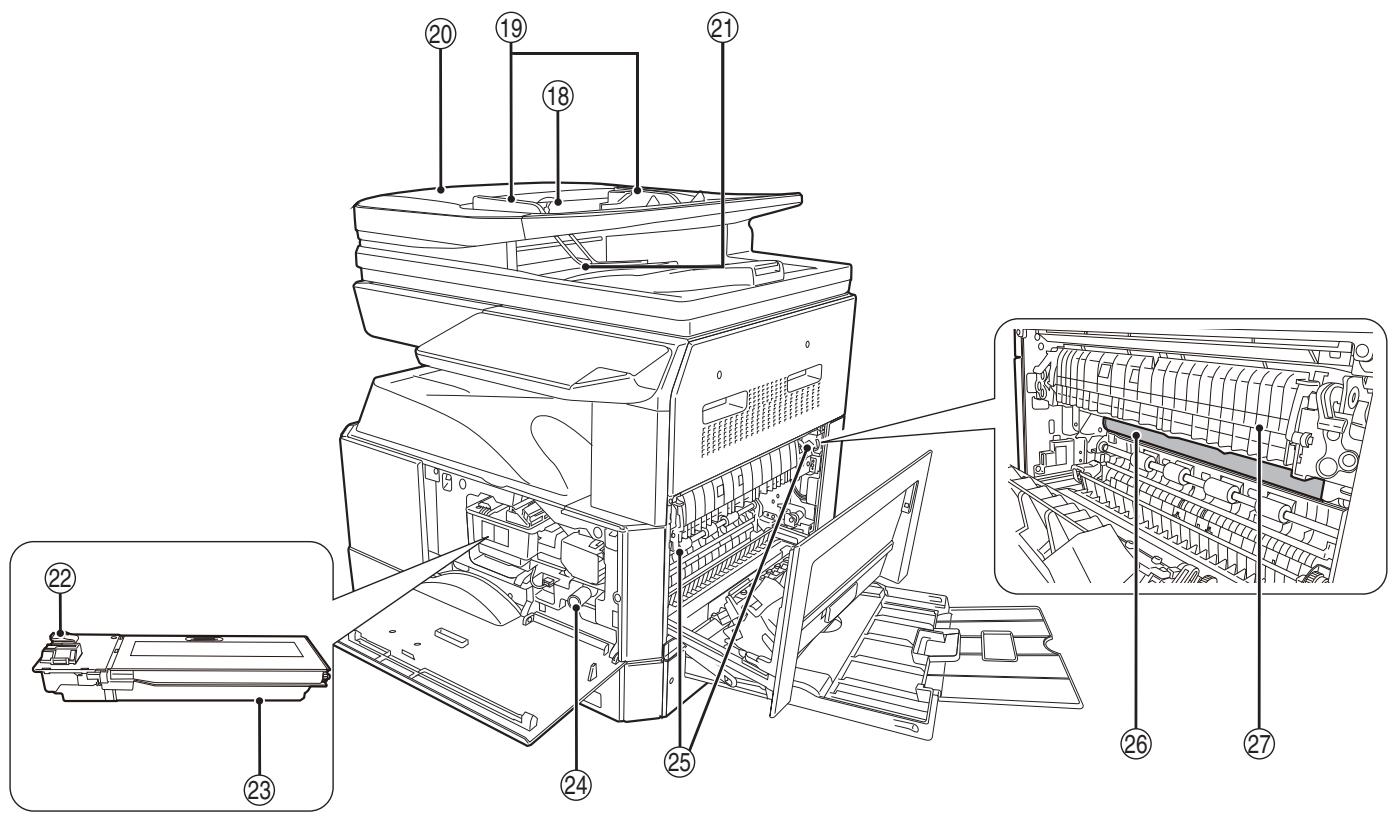 ⑳
⑲
⑱
㉑
㉒
㉓
㉔
㉕
㉖
㉗