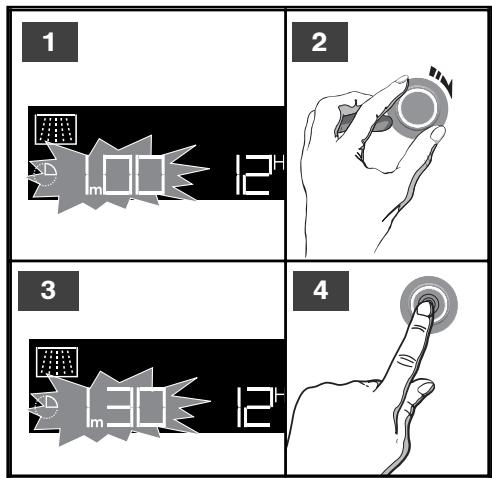 1

1m00

12H

2

3

1m30

12H

4