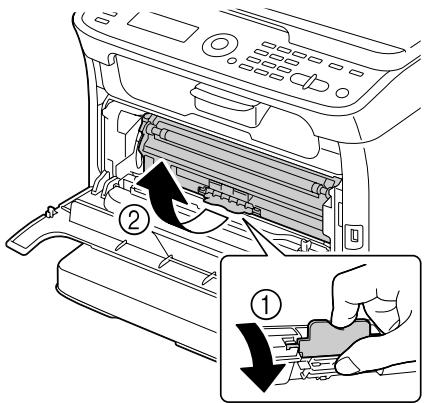 2

1