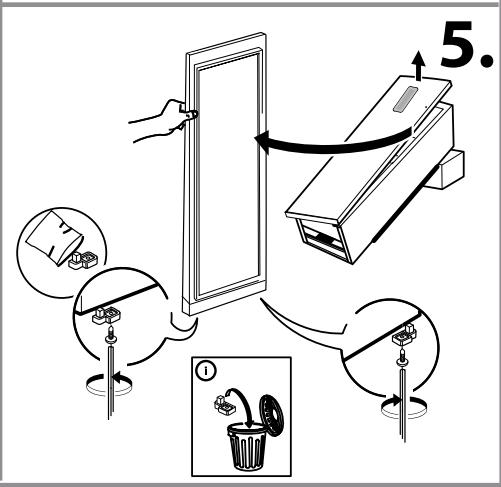 5.

i