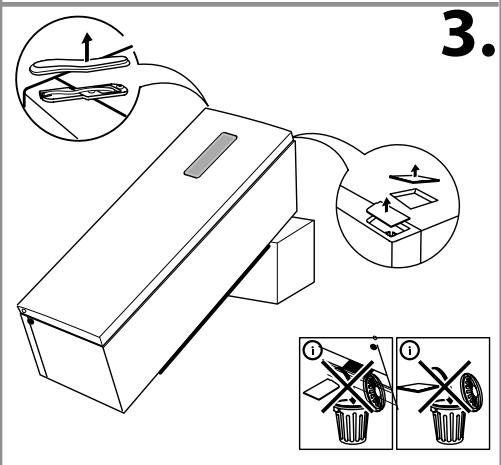 3.

i

i