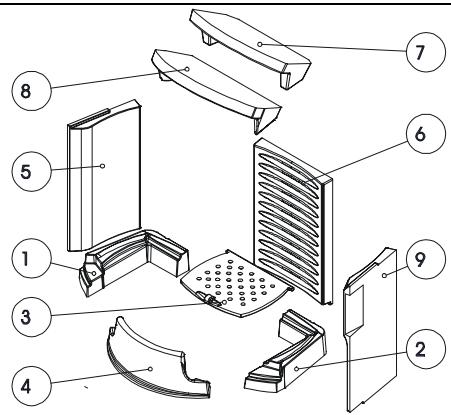 7
8
6
5
1
9
3
2
4