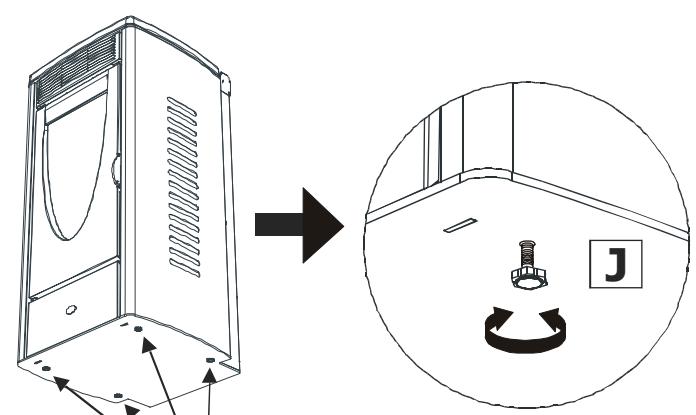 J