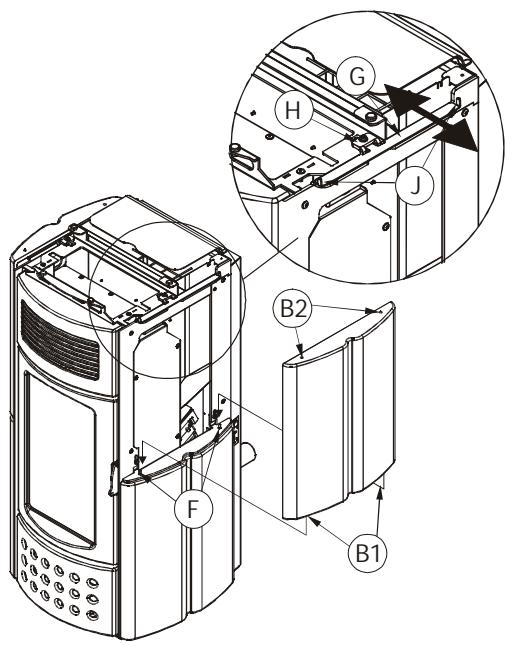 G
H
J
B2
F
B1