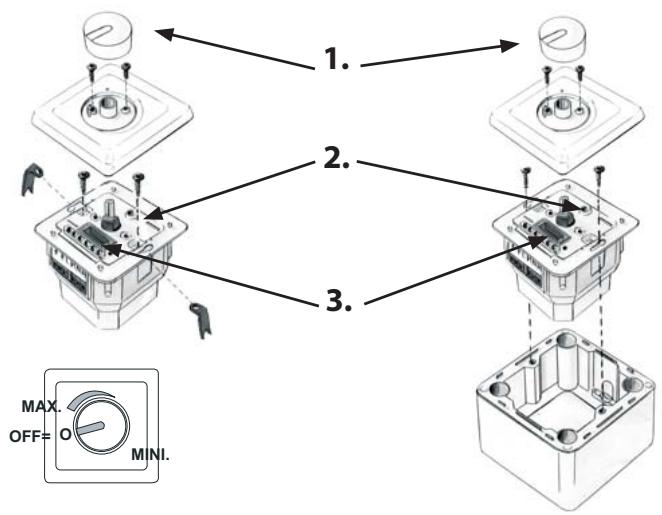 1.

2.

3.

MAX.

OFF= O

MINI.