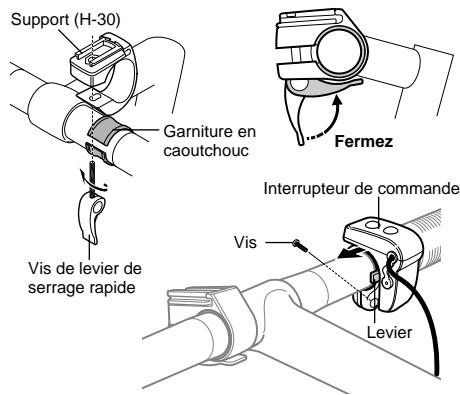 Support (H-30)

Garniture en caoutchouc

Vis de levier de serrage rapide

Fermez

Interrupteur de commande

Vis

Levier