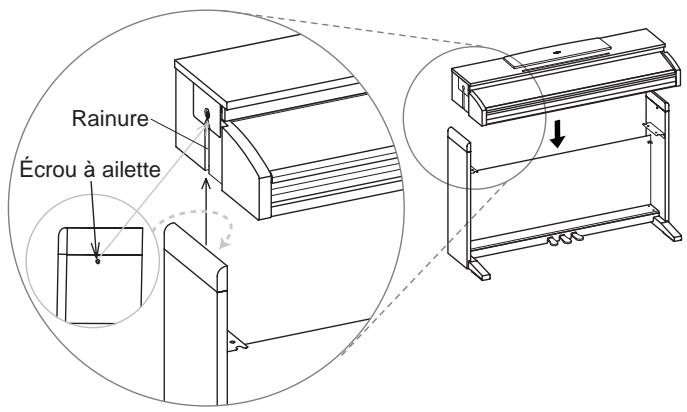 Rainure
Écrou à ailette