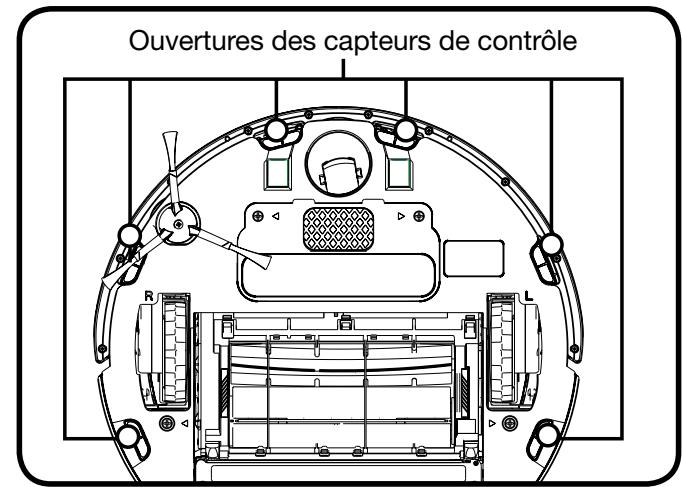 Ouvertures des capteurs de contrôle

R

L