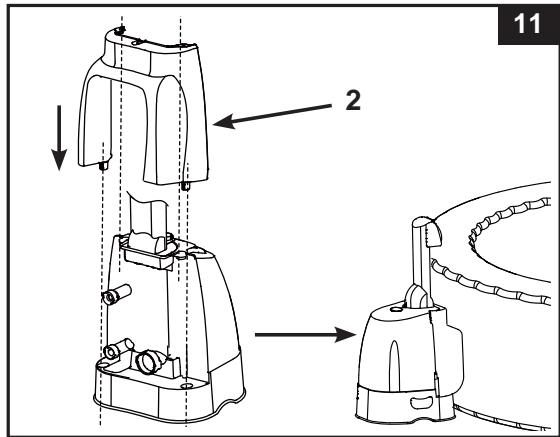 11

2