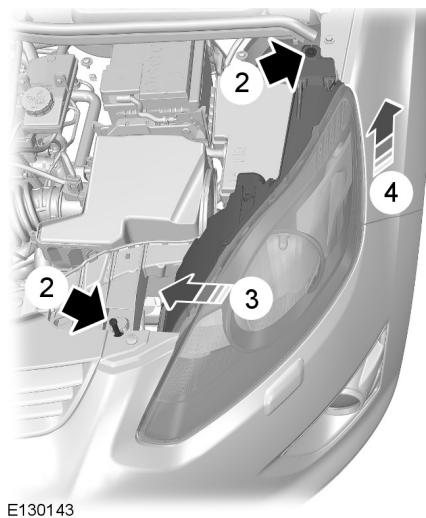 2
4
2
3
E130143