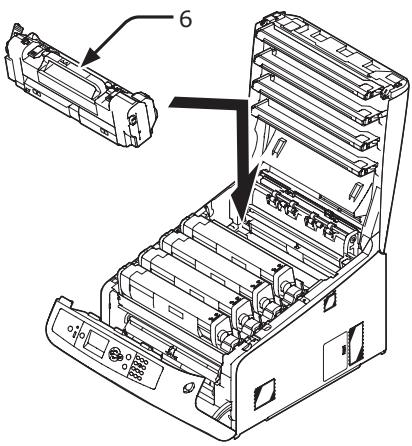 6