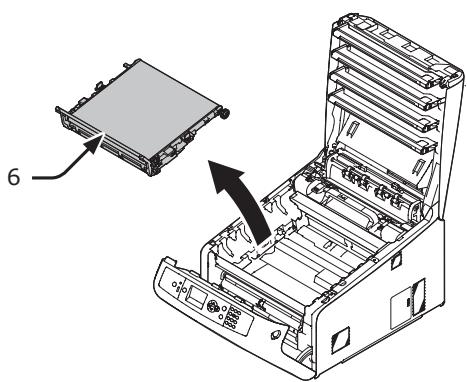 6