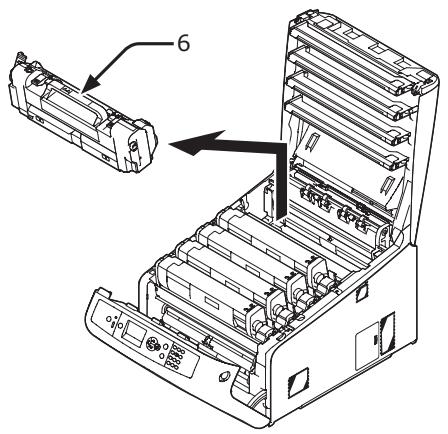 6