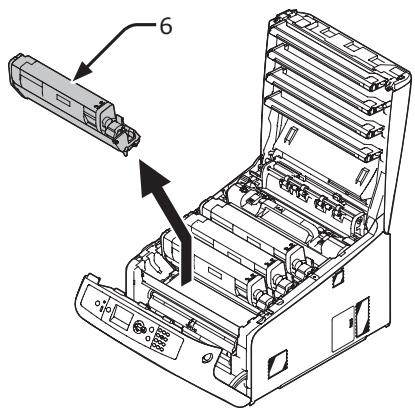 6